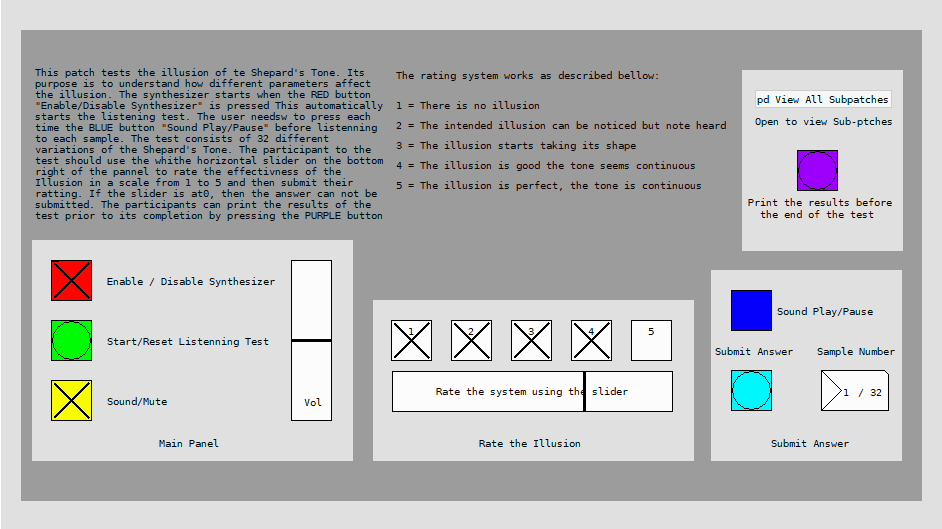 This patch tests the illusion of te Shepard's Tone. Its purpose is to understand how different parameters affect the illusion. The synthesizer starts when the RED button "Enable/Disable Synthesizer" is pressed This automatically starts the listening test. The user needsw to press each time the BLUE button "Sound Play/Pause" before listenning to each sample. The test consists of 32 different variations of the Shepard's Tone. The participant to the test should use the whithe horizontal slider on the bottom right of the pannel to rate the effectivness of the Illusion in a scale from 1 to 5 and then submit their ratting. If the slider is at0, then the answer can not be submitted. The participants can print the results of the test prior to its completion by pressing the PURPLE button

The rating system works as described bellow:

1 = There is no illusion

2 = The intended illusion can be noticed but note heard

3 = The illusion starts taking its shape

4 = The illusion is good the tone seems continuous

5 = The illusion is perfect, the tone is continuous

pd View All Subpatches

Open to view Sub-ptches

Print the results before the end of the test

Enable / Disable Synthesizer

Start/Reset Listenning Test

Sound/Mute

Vol

Main Panel

1 2 3 4 5

Rate the system using the slider

Rate the Illusion

Sound Play/Pause

Submit Answer

Sample Number

1 / 32

Submit Answer